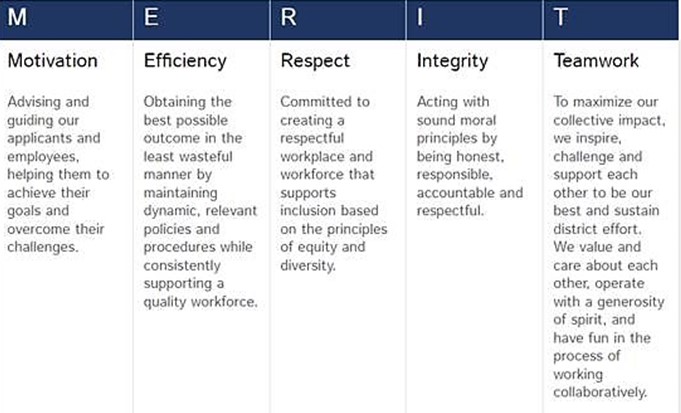 | M | E | R | I | T |
|---|---|---|---|---|
| Motivation | Efficiency | Respect | Integrity | Teamwork |
| Advising and guiding our applicants and employees, helping them to achieve their goals and overcome their challenges. | Obtaining the best possible outcome in the least wasteful manner by maintaining dynamic, relevant policies and procedures while consistently supporting a quality workforce. | Committed to creating a respectful workplace and workforce that supports inclusion based on the principles of equity and diversity. | Acting with sound moral principles by being honest, responsible, accountable and respectful. | To maximize our collective impact, we inspire, challenge and support each other to be our best and sustain district effort. We value and care about each other, operate with a generosity of spirit, and have fun in the process of working collaboratively. |